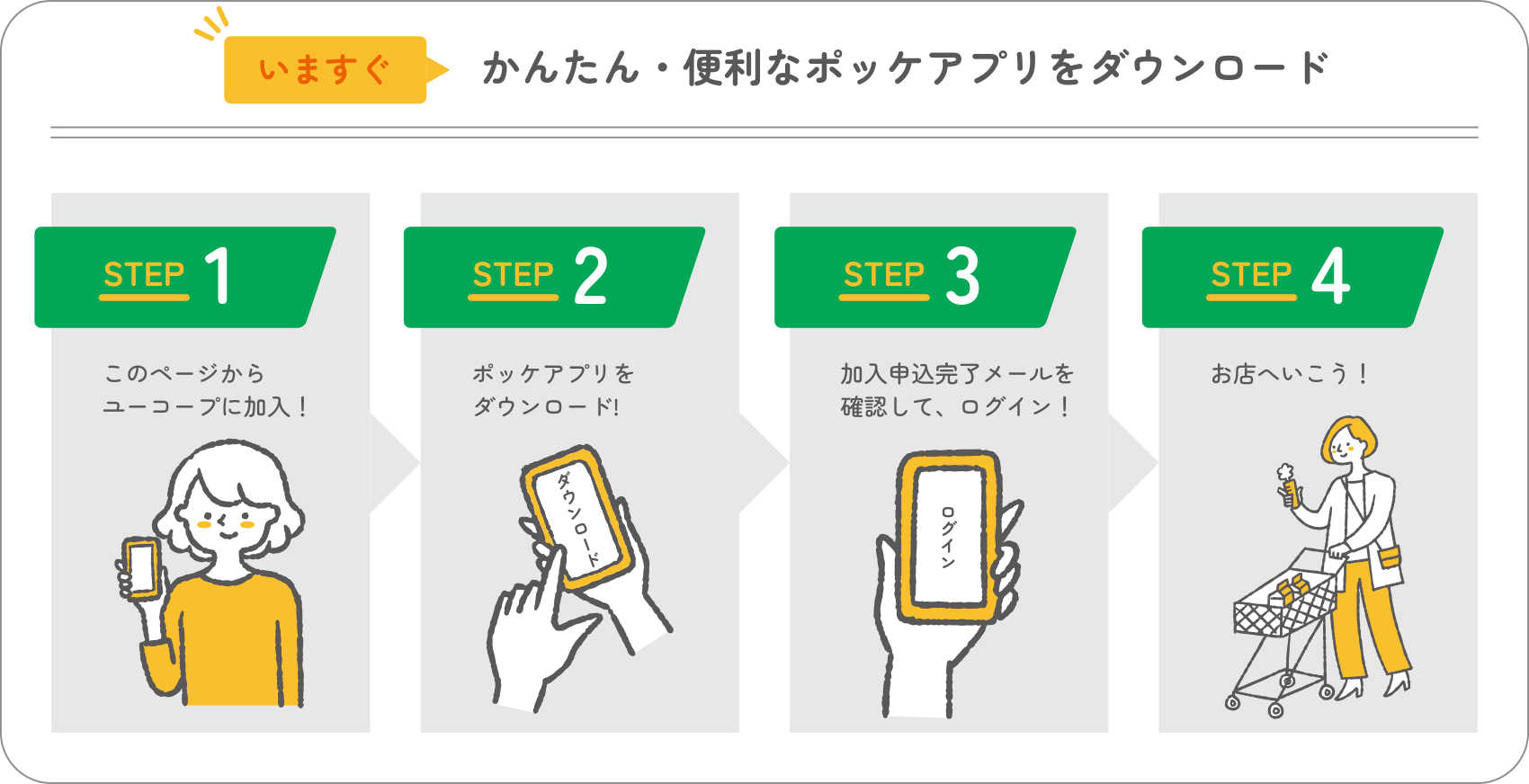 いますぐ

かんたん・便利なポッケアプリをダウンロード

STEP 1

このページから
ユーコープに加入！

STEP 2

ポッケアプリを
ダウンロード!

ダウンロード

STEP 3

加入申込完了メールを
確認して、ログイン！

ログイン

STEP 4

お店へいこう！